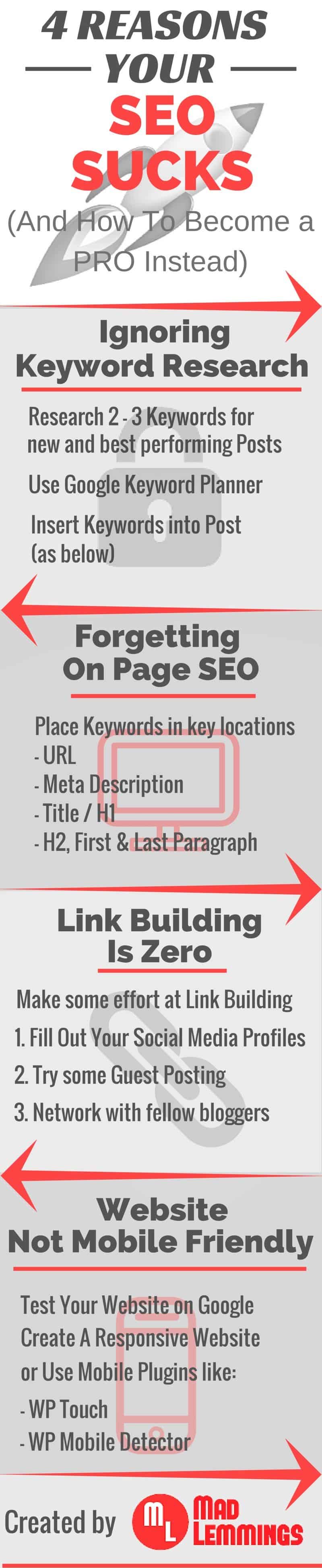 4 REASONS YOUR SEO SUCKS

(And How To Become a PRO Instead)

Ignoring Keyword Research

Research 2 - 3 Keywords for new and best performing Posts

Use Google Keyword Planner

Insert Keywords into Post (as below)

Forgetting On Page SEO

Place Keywords in key locations
- URL
- Meta Description
- Title / H1
- H2, First & Last Paragraph

Link Building Is Zero

Make some effort at Link Building

1. Fill Out Your Social Media Profiles

2. Try some Guest Posting

3. Network with fellow bloggers

Website Not Mobile Friendly

Test Your Website on Google
Create A Responsive Website
or Use Mobile Plugins like:
- WP Touch
- WP Mobile Detector

Created by ML MAD LEMMINGS