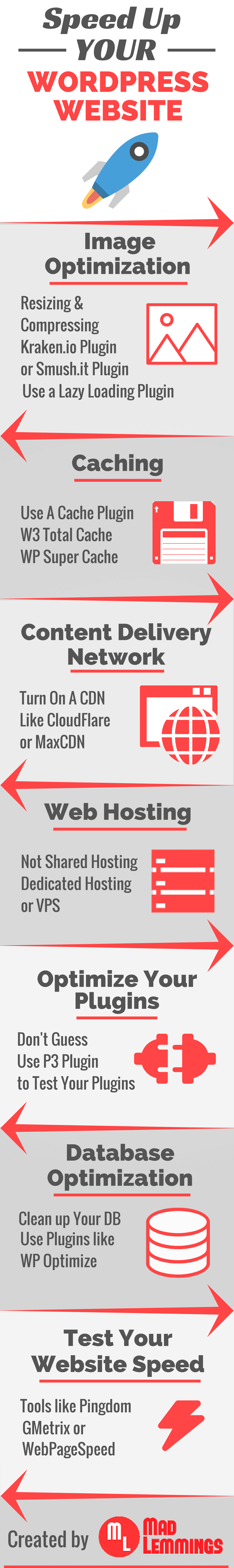 Speed Up
YOUR
WORDPRESS
WEBSITE

Image Optimization

Resizing &
Compressing
Kraken.io Plugin
or Smush.it Plugin
Use a Lazy Loading Plugin

Caching

Use A Cache Plugin
W3 Total Cache
WP Super Cache

Content Delivery Network

Turn On A CDN
Like CloudFlare
or MaxCDN

Web Hosting

Not Shared Hosting
Dedicated Hosting
or VPS

Optimize Your Plugins

Don't Guess
Use P3 Plugin
to Test Your Plugins

Database Optimization

Clean up Your DB
Use Plugins like
WP Optimize

Test Your Website Speed

Tools like Pingdom
GMetrix or
WebPageSpeed

Created by ML MAD LEMMINGS